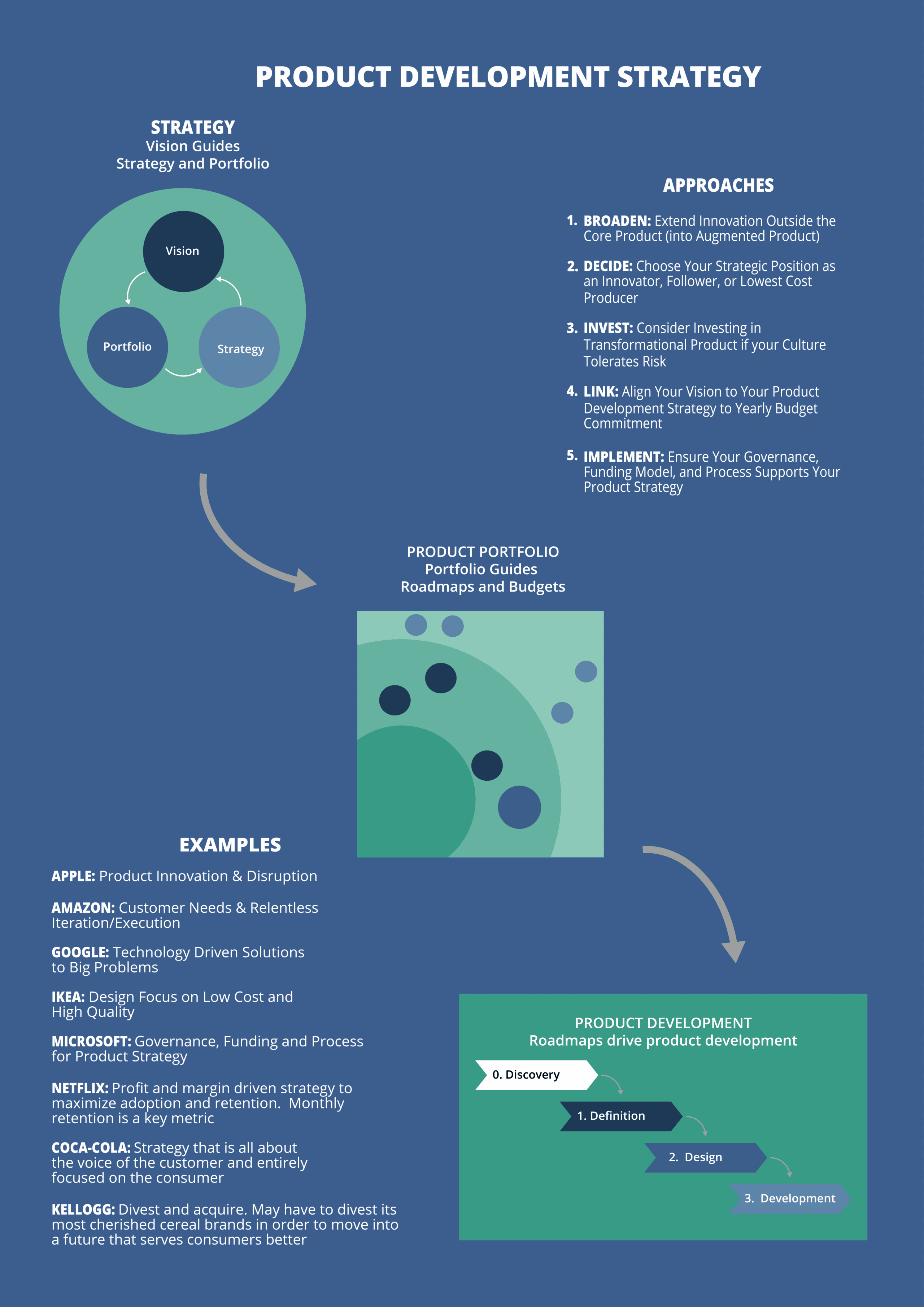 PRODUCT DEVELOPMENT STRATEGY

STRATEGY
Vision Guides
Strategy and Portfolio

Vision

Portfolio

Strategy

APPROACHES

1. BROADEN: Extend Innovation Outside the Core Product (into Augmented Product)

2. DECIDE: Choose Your Strategic Position as an Innovator, Follower, or Lowest Cost Producer

3. INVEST: Consider Investing in Transformational Product if your Culture Tolerates Risk

4. LINK: Align Your Vision to Your Product Development Strategy to Yearly Budget Commitment

5. IMPLEMENT: Ensure Your Governance, Funding Model, and Process Supports Your Product Strategy

PRODUCT PORTFOLIO
Portfolio Guides
Roadmaps and Budgets

EXAMPLES

APPLE: Product Innovation & Disruption

AMAZON: Customer Needs & Relentless Iteration/Execution

GOOGLE: Technology Driven Solutions to Big Problems

IKEA: Design Focus on Low Cost and High Quality

MICROSOFT: Governance, Funding and Process for Product Strategy

NETFLIX: Profit and margin driven strategy to maximize adoption and retention. Monthly retention is a key metric

COCA-COLA: Strategy that is all about the voice of the customer and entirely focused on the consumer

KELLOGG: Divest and acquire. May have to divest its most cherished cereal brands in order to move into a future that serves consumers better

PRODUCT DEVELOPMENT
Roadmaps drive product development

0. Discovery

1. Definition

2. Design

3. Development